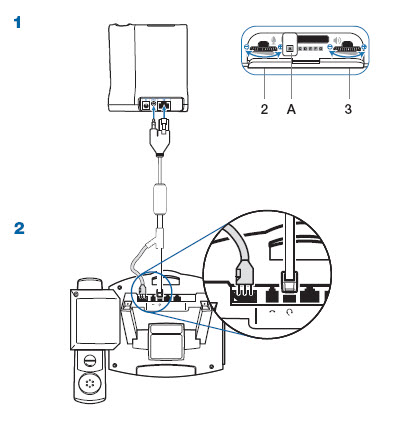 1

2 A 3

2